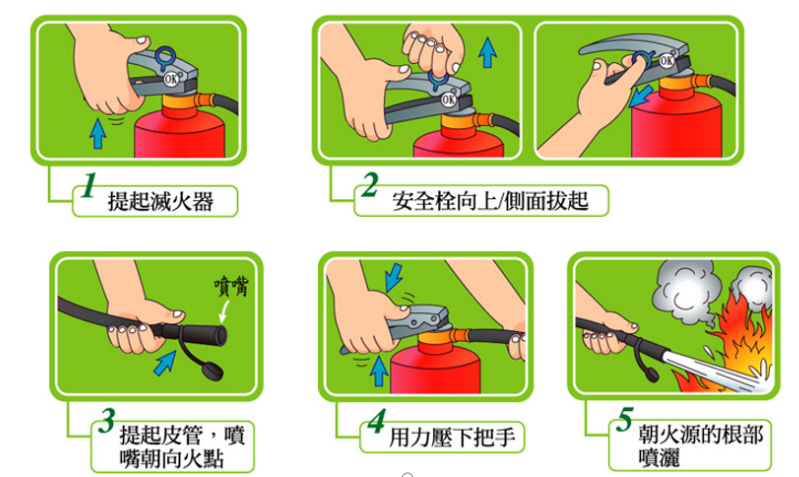 OK

1 提起滅火器

OK

OK

2 安全栓向上/側面拔起

噴嘴

3 提起皮管，噴嘴朝向火點

4 用力壓下把手

5 朝火源的根部噴灑