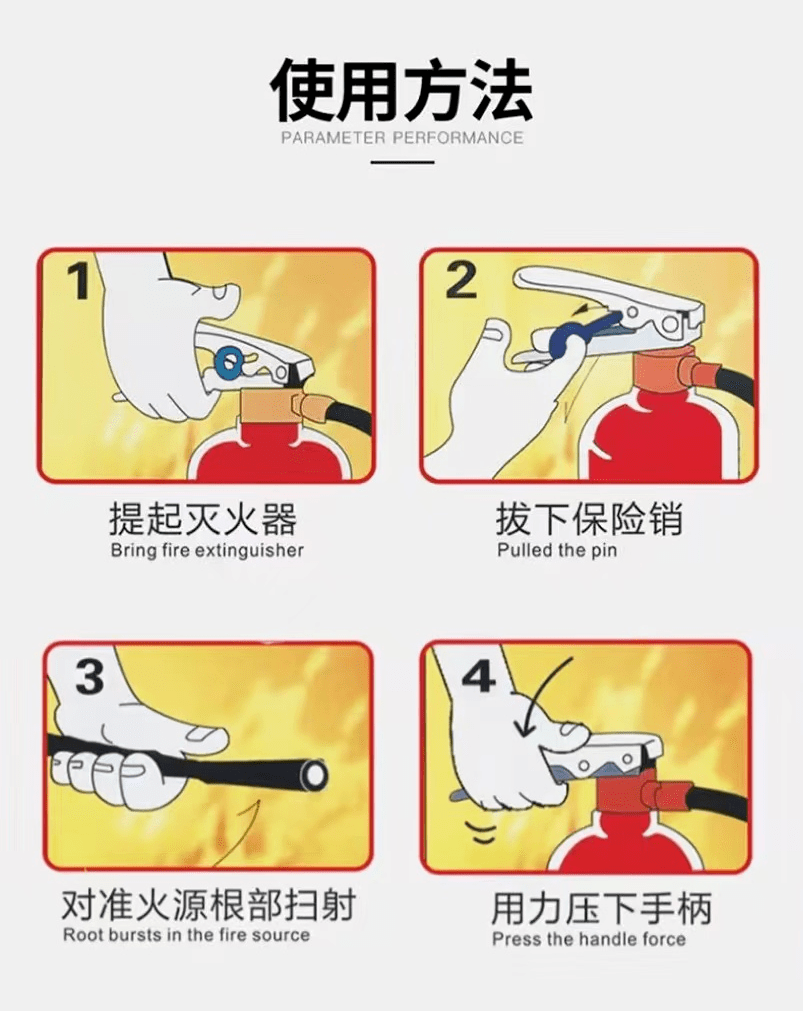 使用方法
PARAMETER PERFORMANCE

1

提起灭火器
Bring fire extinguisher

2

拔下保险销
Pulled the pin

3

对准火源根部扫射
Root bursts in the fire source

4

用力压下手柄
Press the handle force