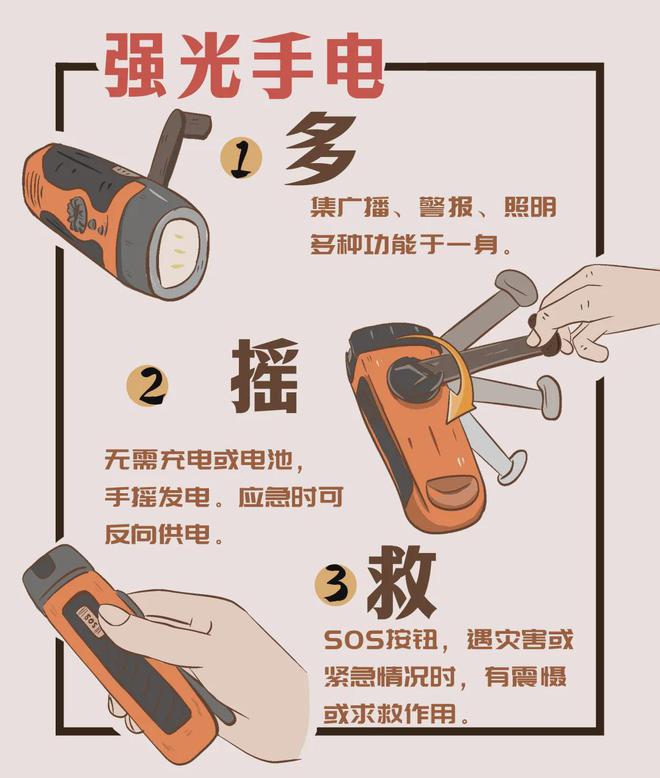 强光手电

1 多

集广播、警报、照明多种功能于一身。

2 摇

无需充电或电池，手摇发电。应急时可反向供电。

3 救

SOS按钮，遇灾害或紧急情况时，有震慑或求救作用。

SOS